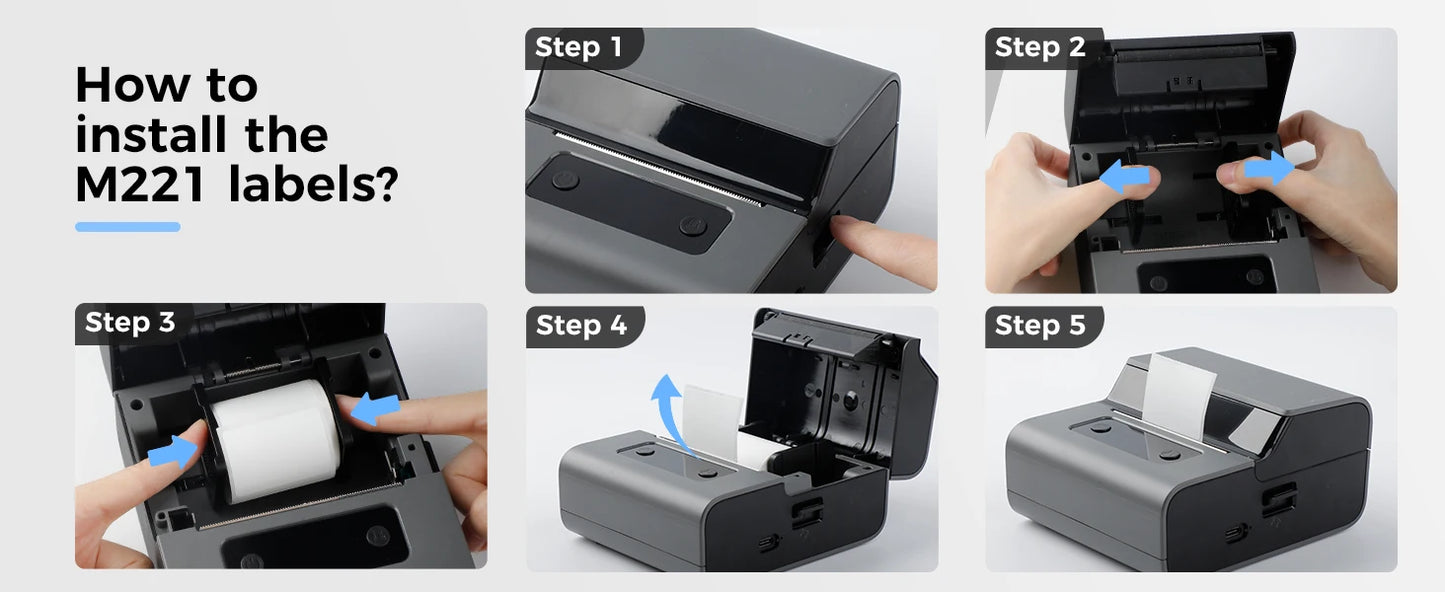 How to install the M221 labels?

Step 1

Step 2

Step 3

Step 4

Step 5